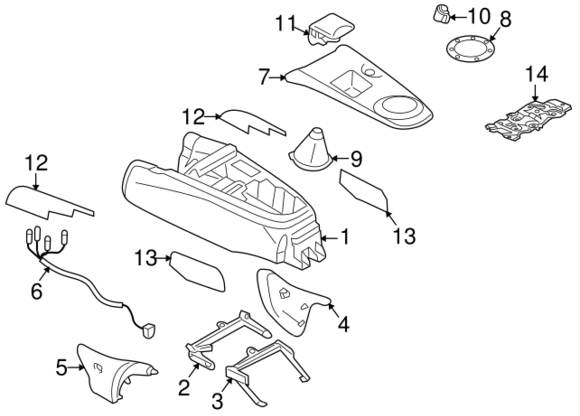 11
10
8
7
14
12
9
12
13
1
13
6
4
5
2
3