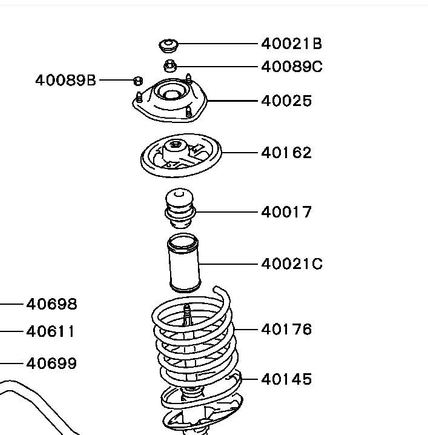 40021B
40089C
40089B
40025
40162
40017
40021C
40698
40611
40699
40176
40145