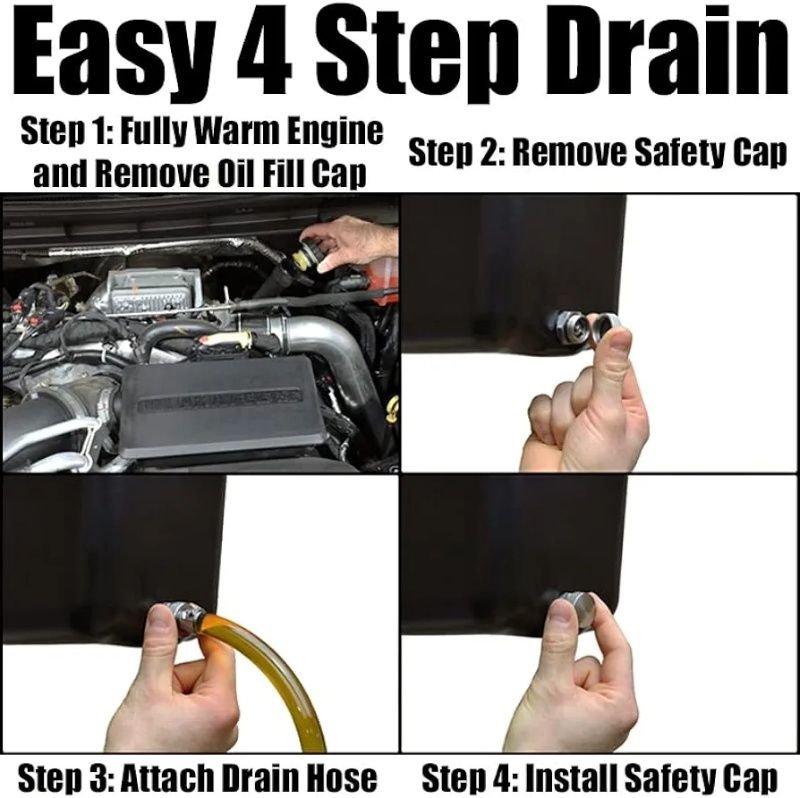 Easy 4 Step Drain

Step 1: Fully Warm Engine and Remove Oil Fill Cap

Step 2: Remove Safety Cap

Step 3: Attach Drain Hose

Step 4: Install Safety Cap