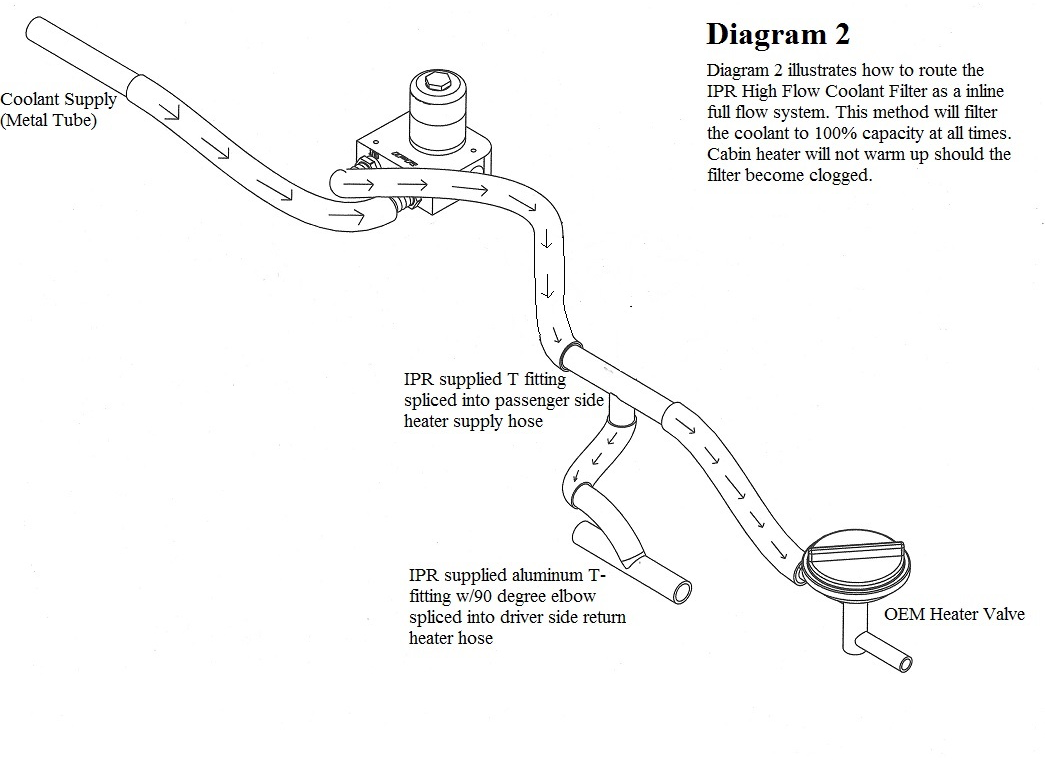 Diagram 2

Diagram 2 illustrates how to route the IPR High Flow Coolant Filter as a inline full flow system. This method will filter the coolant to 100% capacity at all times. Cabin heater will not warm up should the filter become clogged.

Coolant Supply (Metal Tube)

IPR supplied T fitting spliced into passenger side heater supply hose

IPR supplied aluminum T-fitting w/90 degree elbow spliced into driver side return heater hose

OEM Heater Valve