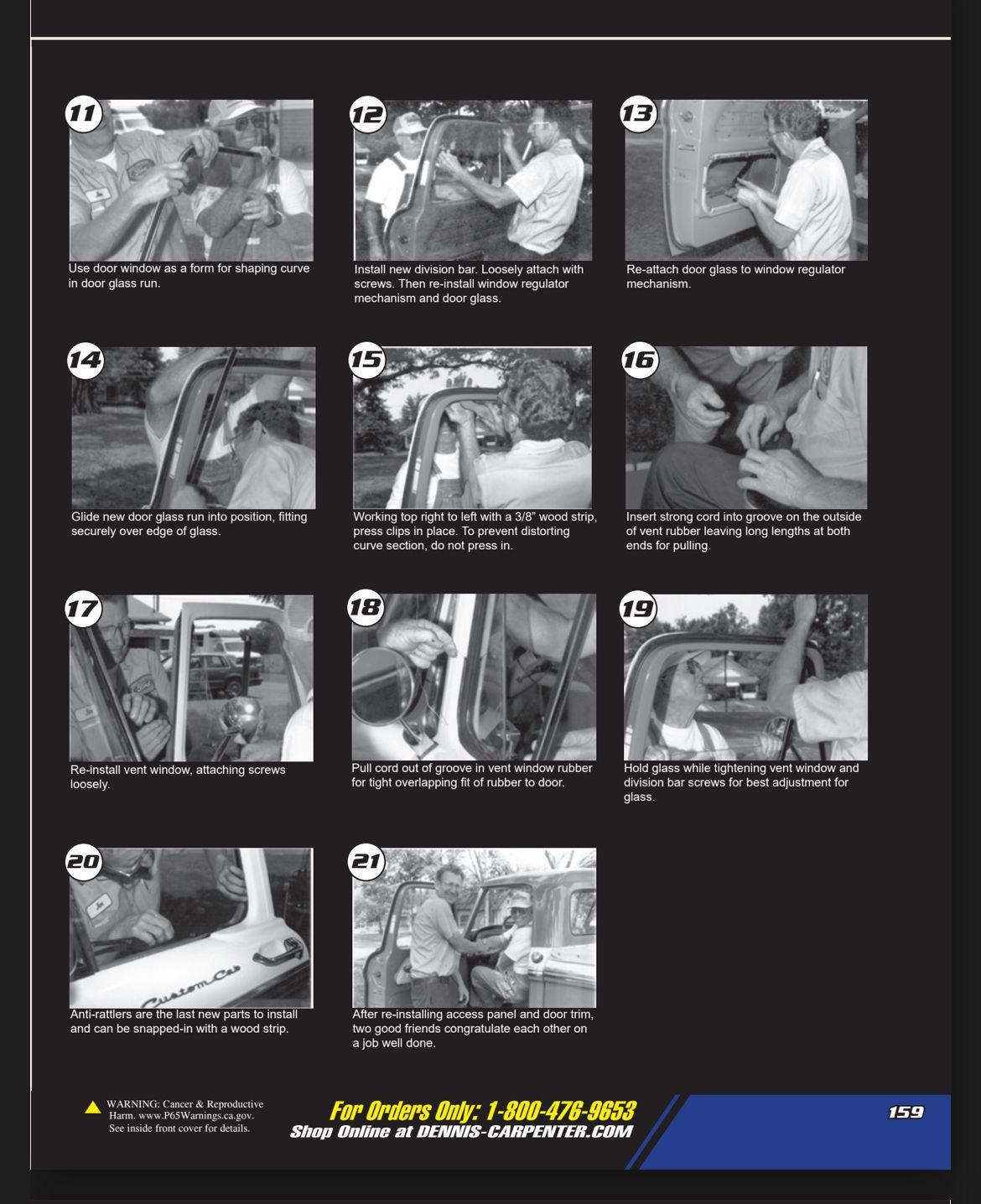 11
Use door window as a form for shaping curve in door glass run.

12
Install new division bar. Loosely attach with screws. Then re-install window regulator mechanism and door glass.

13
Re-attach door glass to window regulator mechanism.

14
Glide new door glass run into position, fitting securely over edge of glass.

15
Working top right to left with a 3/8" wood strip, press clips in place. To prevent distorting curve section, do not press in.

16
Insert strong cord into groove on the outside of vent rubber leaving long lengths at both ends for pulling.

17
Re-install vent window, attaching screws loosely.

18
Pull cord out of groove in vent window rubber for tight overlapping fit of rubber to door.

19
Hold glass while tightening vent window and division bar screws for best adjustment for glass.

20
Custom Cab
Anti-rattlers are the last new parts to install and can be snapped-in with a wood strip.

21
After re-installing access panel and door trim, two good friends congratulate each other on a job well done.

WARNING: Cancer & Reproductive Harm. www.P65Warnings.ca.gov. See inside front cover for details.

For Orders Only: 1-800-476-9653
Shop Online at DENNIS-CARPENTER.COM

159