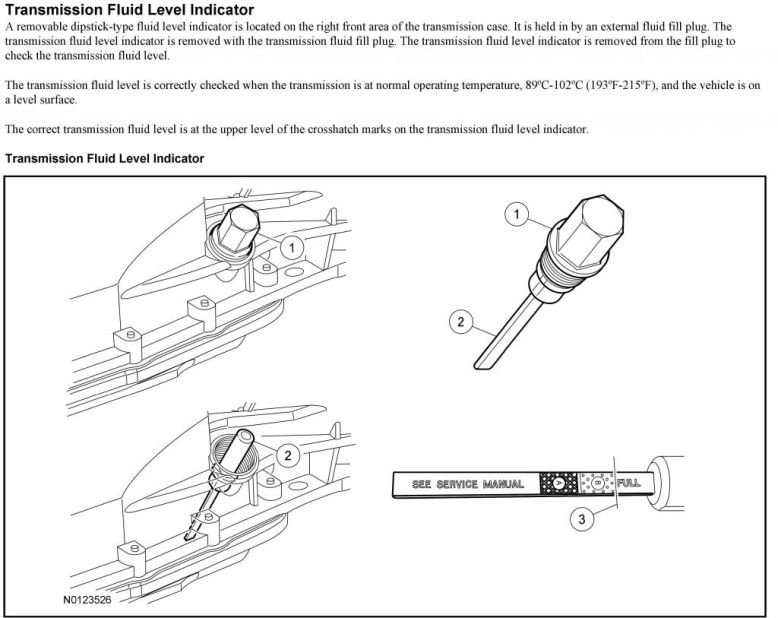 Transmission Fluid Level Indicator

A removable dipstick-type fluid level indicator is located on the right front area of the transmission case. It is held in by an external fluid fill plug. The transmission fluid level indicator is removed with the transmission fluid fill plug. The transmission fluid level indicator is removed from the fill plug to check the transmission fluid level.

The transmission fluid level is correctly checked when the transmission is at normal operating temperature, 89ºC-102ºC (193ºF-215ºF), and the vehicle is on a level surface.

The correct transmission fluid level is at the upper level of the crosshatch marks on the transmission fluid level indicator.

Transmission Fluid Level Indicator

1

1

2

2

SEE SERVICE MANUAL

A

B

FULL

3

N0123526