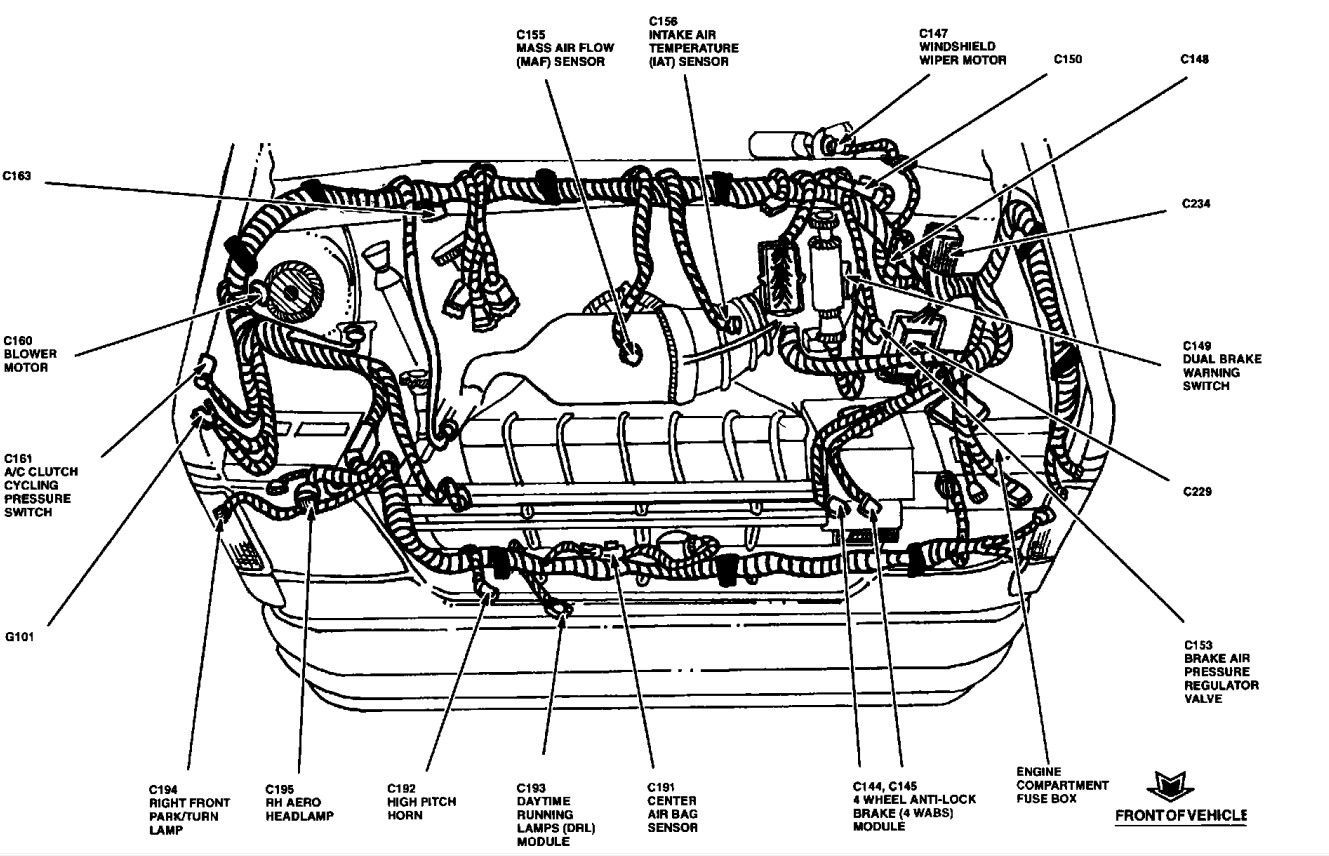 C155
MASS AIR FLOW
(MAF) SENSOR

C156
INTAKE AIR
TEMPERATURE
(IAT) SENSOR

C147
WINDSHIELD
WIPER MOTOR

C150

C148

C163

C234

C160
BLOWER
MOTOR

C149
DUAL BRAKE
WARNING
SWITCH

C161
A/C CLUTCH
CYCLING
PRESSURE
SWITCH

C229

G101

C153
BRAKE AIR
PRESSURE
REGULATOR
VALVE

C194
RIGHT FRONT
PARK/TURN
LAMP

C195
RH AERO
HEADLAMP

C192
HIGH PITCH
HORN

C193
DAYTIME
RUNNING
LAMPS (DRL)
MODULE

C191
CENTER
AIR BAG
SENSOR

C144, C145
4 WHEEL ANTI-LOCK
BRAKE (4 WABS)
MODULE

ENGINE
COMPARTMENT
FUSE BOX

FRONT OF VEHICLE