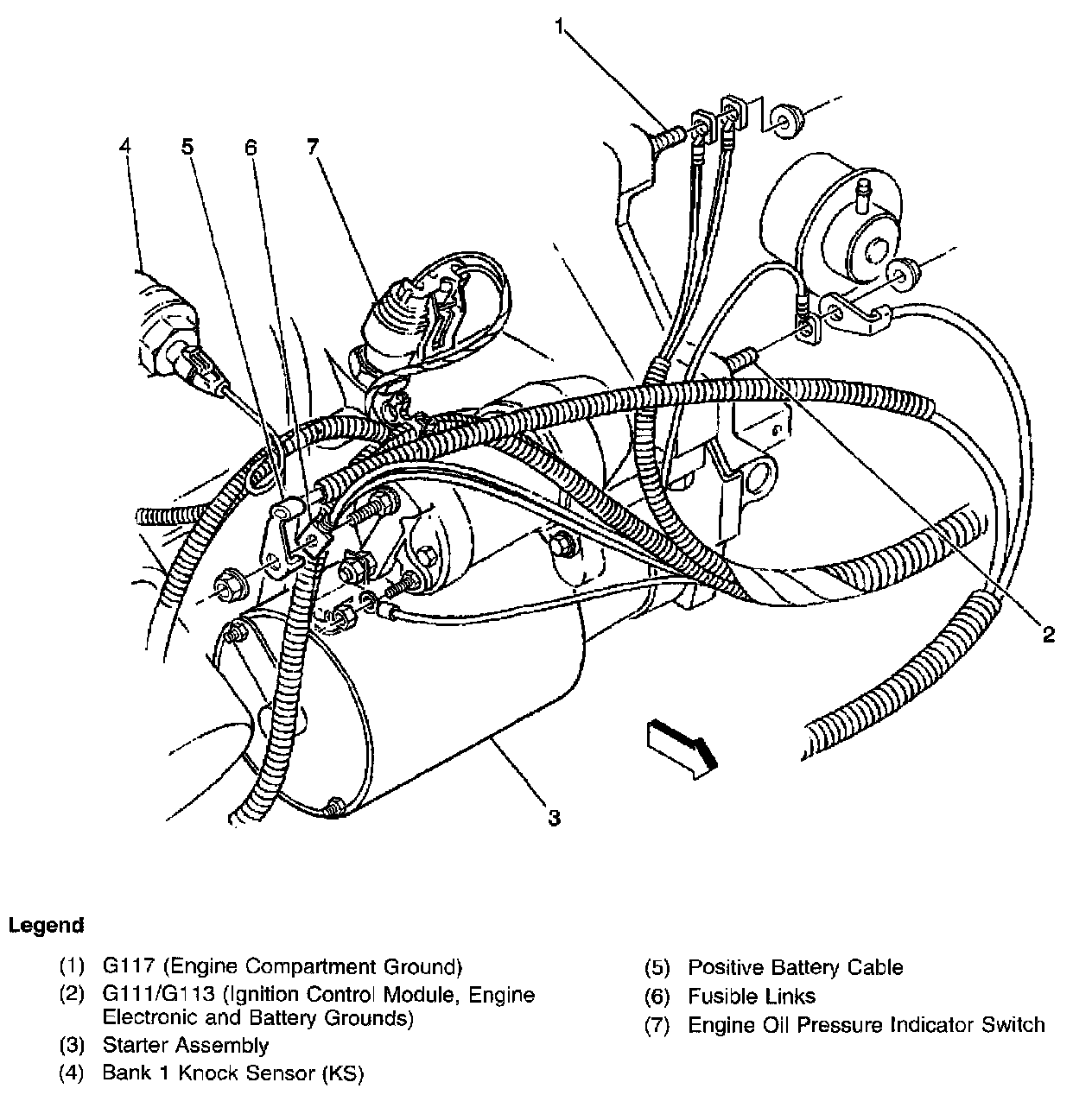 1

4 5 6 7

2

3

Legend

(1) G117 (Engine Compartment Ground)
(2) G111/G113 (Ignition Control Module, Engine Electronic and Battery Grounds)
(3) Starter Assembly
(4) Bank 1 Knock Sensor (KS)

(5) Positive Battery Cable
(6) Fusible Links
(7) Engine Oil Pressure Indicator Switch