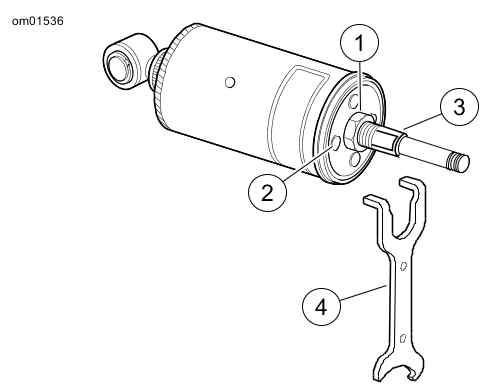 om01536

1

3

2

4