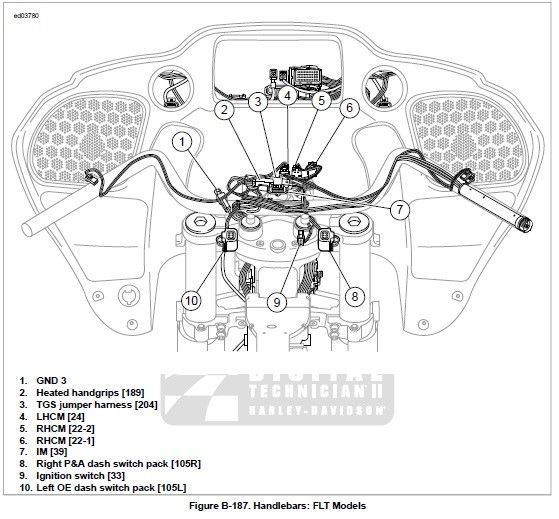 ed03780

2
3
4
5
6
1
7
10
9
8

1. GND 3
2. Heated handgrips [189]
3. TGS jumper harness [204]
4. LHCM [24]
5. RHCM [22-2]
6. RHCM [22-1]
7. IM [39]
8. Right P&A dash switch pack [105R]
9. Ignition switch [33]
10. Left OE dash switch pack [105L]

DIGITAL TECHNICIAN II HARLEY-DAVIDSON

Figure B-187. Handlebars: FLT Models