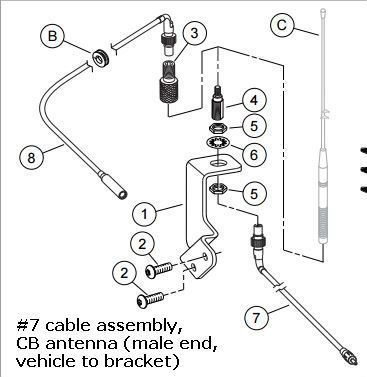 B
3
C
4
5
6
8
5
1
2
2
7

#7 cable assembly, CB antenna (male end, vehicle to bracket)