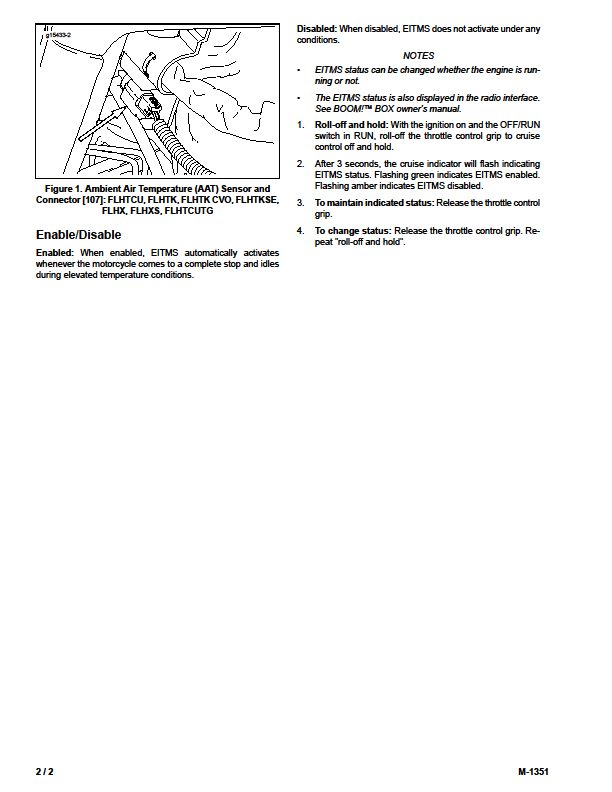 g15433-2

Figure 1. Ambient Air Temperature (AAT) Sensor and Connector [107]: FLHTCU, FLHTK, FLHTK CVO, FLHTKSE, FLHX, FLHXS, FLHTCUTG

Enable/Disable

Enabled: When enabled, EITMS automatically activates whenever the motorcycle comes to a complete stop and idles during elevated temperature conditions.

Disabled: When disabled, EITMS does not activate under any conditions.

NOTES

• EITMS status can be changed whether the engine is running or not.

• The EITMS status is also displayed in the radio interface. See BOOM!™ BOX owner's manual.

1. Roll-off and hold: With the ignition on and the OFF/RUN switch in RUN, roll-off the throttle control grip to cruise control off and hold.

2. After 3 seconds, the cruise indicator will flash indicating EITMS status. Flashing green indicates EITMS enabled. Flashing amber indicates EITMS disabled.

3. To maintain indicated status: Release the throttle control grip.

4. To change status: Release the throttle control grip. Repeat "roll-off and hold".

2 / 2

M-1351