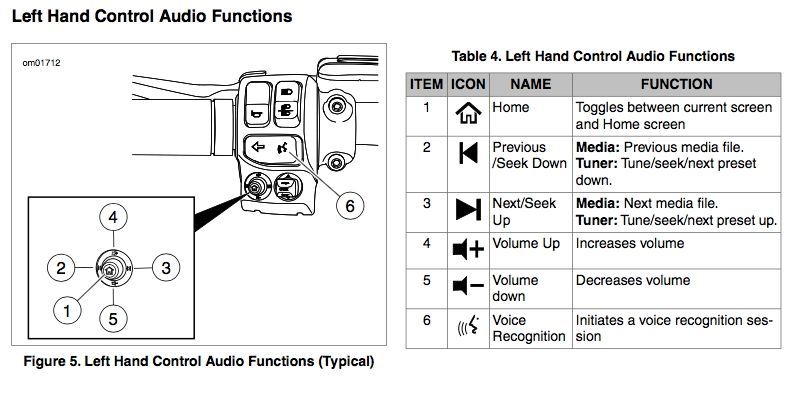 Left Hand Control Audio Functions

om01712

4
2
3
1
5
6

Figure 5. Left Hand Control Audio Functions (Typical)

Table 4. Left Hand Control Audio Functions

| ITEM | ICON | NAME | FUNCTION |
|---|---|---|---|
| 1 | | Home | Toggles between current screen and Home screen |
| 2 | | Previous /Seek Down | **Media:** Previous media file. **Tuner:** Tune/seek/next preset down. |
| 3 | | Next/Seek Up | **Media:** Next media file. **Tuner:** Tune/seek/next preset up. |
| 4 | | Volume Up | Increases volume |
| 5 | | Volume down | Decreases volume |
| 6 | | Voice Recognition | Initiates a voice recognition session |