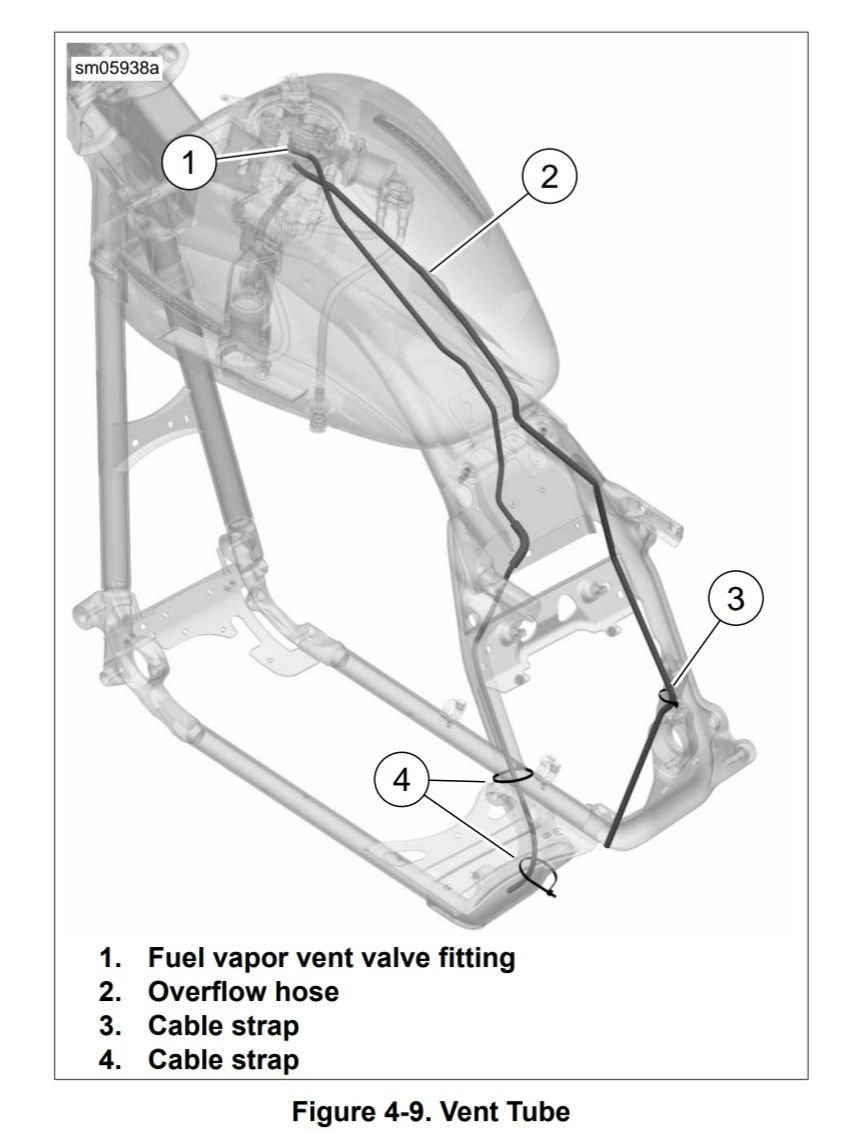 sm05938a

1

2

3

4

1. Fuel vapor vent valve fitting
2. Overflow hose
3. Cable strap
4. Cable strap

Figure 4-9. Vent Tube