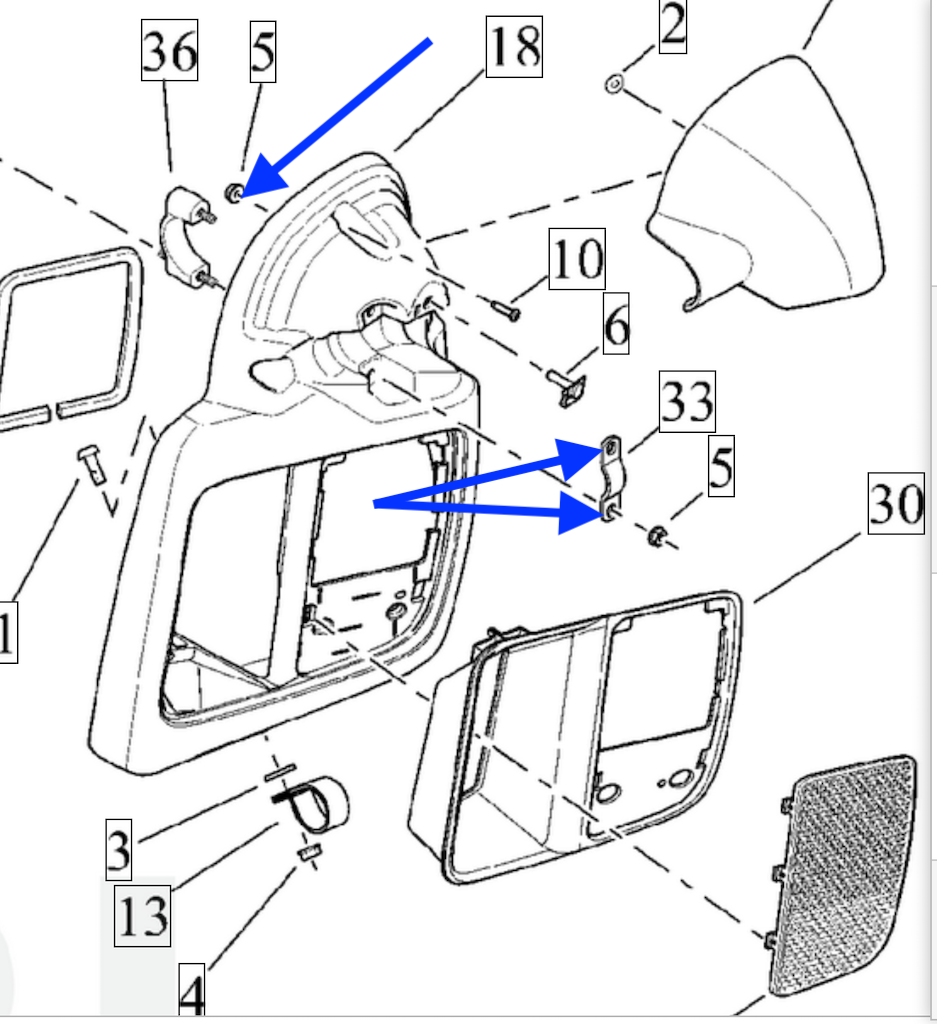 36
5
18
2
10
6
33
5
30
1
3
13
4