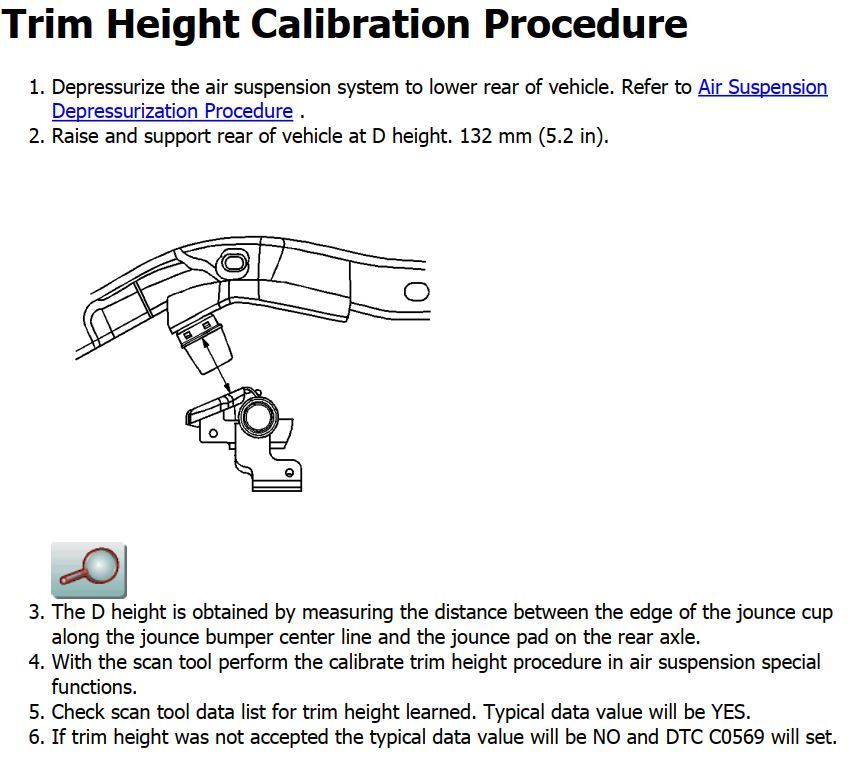 Trim Height Calibration Procedure

1. Depressurize the air suspension system to lower rear of vehicle. Refer to Air Suspension Depressurization Procedure .
2. Raise and support rear of vehicle at D height. 132 mm (5.2 in).

3. The D height is obtained by measuring the distance between the edge of the jounce cup along the jounce bumper center line and the jounce pad on the rear axle.
4. With the scan tool perform the calibrate trim height procedure in air suspension special functions.
5. Check scan tool data list for trim height learned. Typical data value will be YES.
6. If trim height was not accepted the typical data value will be NO and DTC C0569 will set.