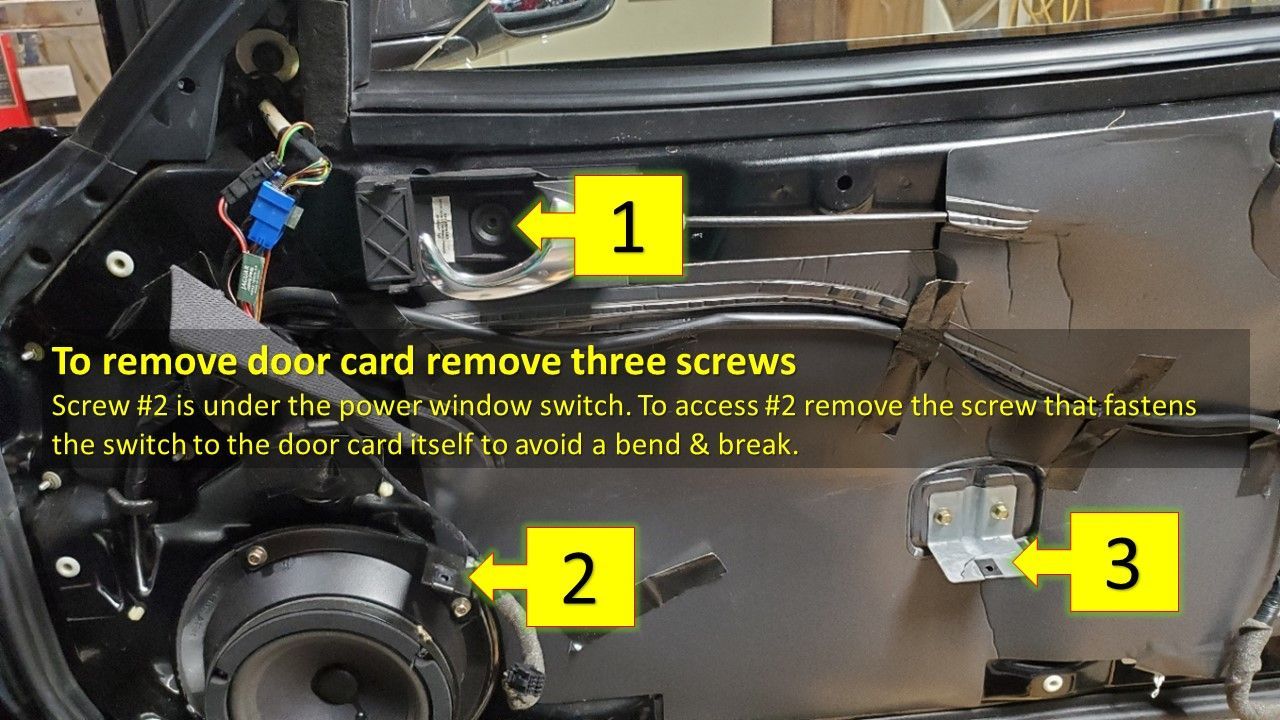 1

To remove door card remove three screws
Screw #2 is under the power window switch. To access #2 remove the screw that fastens the switch to the door card itself to avoid a bend & break.

2

3