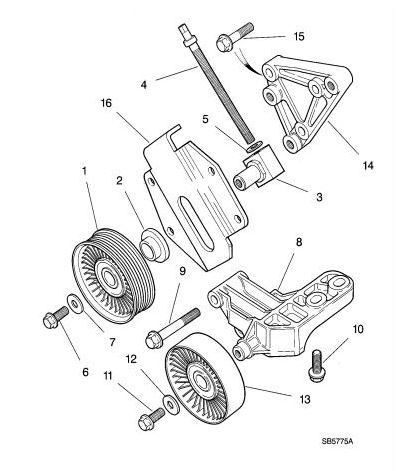 15
4
16
5
14
1
2
3
8
9
10
7
6
12
11
13
SB5775A