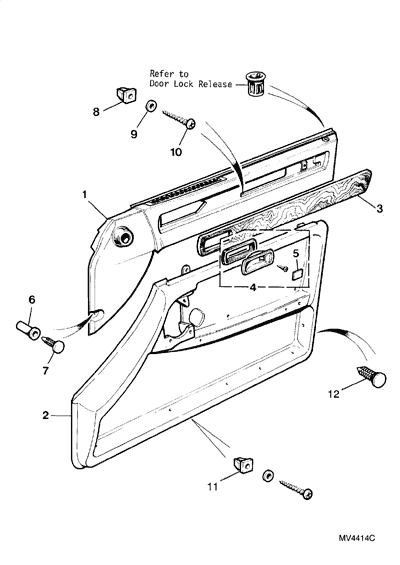 Refer to
Door Lock Release

8

9

10

1

3

5

4

6

7

12

2

11

MV4414C