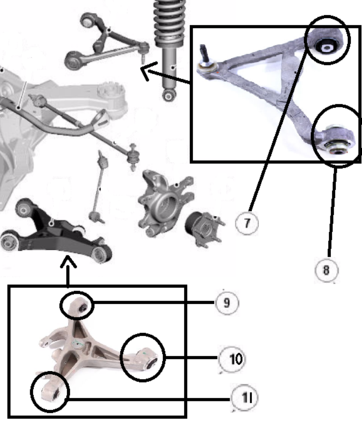 7

8

9

10

11