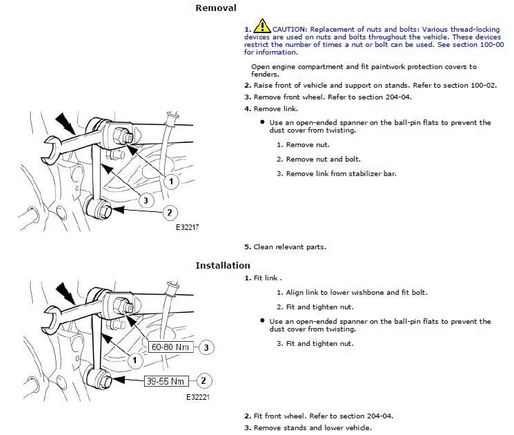 Removal

1. CAUTION: Replacement of nuts and bolts: Various thread-locking devices are used on nuts and bolts throughout the vehicle. These devices restrict the number of times a nut or bolt can be used. See section 100-00 for information.

Open engine compartment and fit paintwork protection covers to fenders.

2. Raise front of vehicle and support on stands. Refer to section 100-02.

3. Remove front wheel. Refer to section 204-04.

4. Remove link.

• Use an open-ended spanner on the ball-pin flats to prevent the dust cover from twisting.

1. Remove nut.

2. Remove nut and bolt.

3. Remove link from stabilizer bar.

1

3

2

E32217

5. Clean relevant parts.

Installation

1. Fit link .

1. Align link to lower wishbone and fit bolt.

2. Fit and tighten nut.

• Use an open-ended spanner on the ball-pin flats to prevent the dust cover from twisting.

3. Fit and tighten nut.

60-80 Nm 3

1

39-55 Nm 2

E32221

2. Fit front wheel. Refer to section 204-04.

3. Remove stands and lower vehicle.