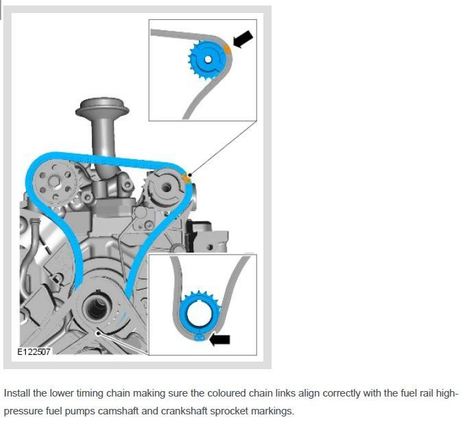 E122507

Install the lower timing chain making sure the coloured chain links align correctly with the fuel rail high-pressure fuel pumps camshaft and crankshaft sprocket markings.