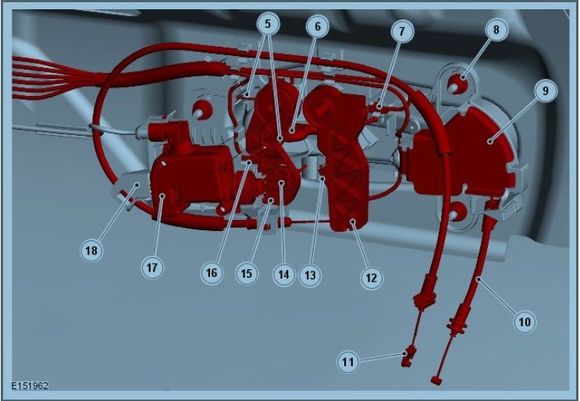 5
6
7
8
9
18
17
16
15
14
13
12
10
11
E151962