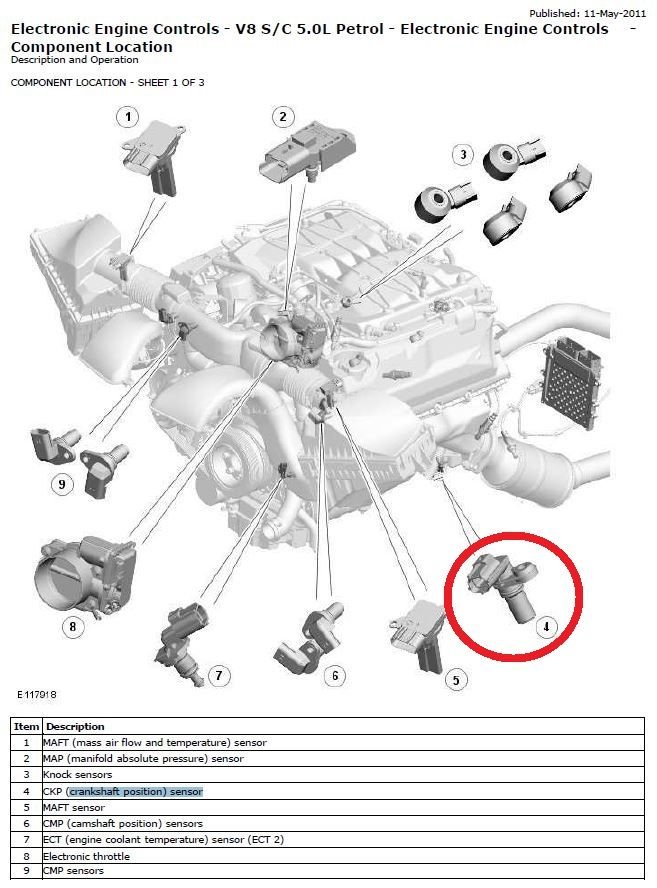 Published: 11-May-2011

Electronic Engine Controls - V8 S/C 5.0L Petrol - Electronic Engine Controls - Component Location
Description and Operation

COMPONENT LOCATION - SHEET 1 OF 3

1
2
3
9
8
7
6
5
4

E117918

| Item | Description |
|---|---|
| 1 | MAFT (mass air flow and temperature) sensor |
| 2 | MAP (manifold absolute pressure) sensor |
| 3 | Knock sensors |
| 4 | CKP (crankshaft position) sensor |
| 5 | MAFT sensor |
| 6 | CMP (camshaft position) sensors |
| 7 | ECT (engine coolant temperature) sensor (ECT 2) |
| 8 | Electronic throttle |
| 9 | CMP sensors |