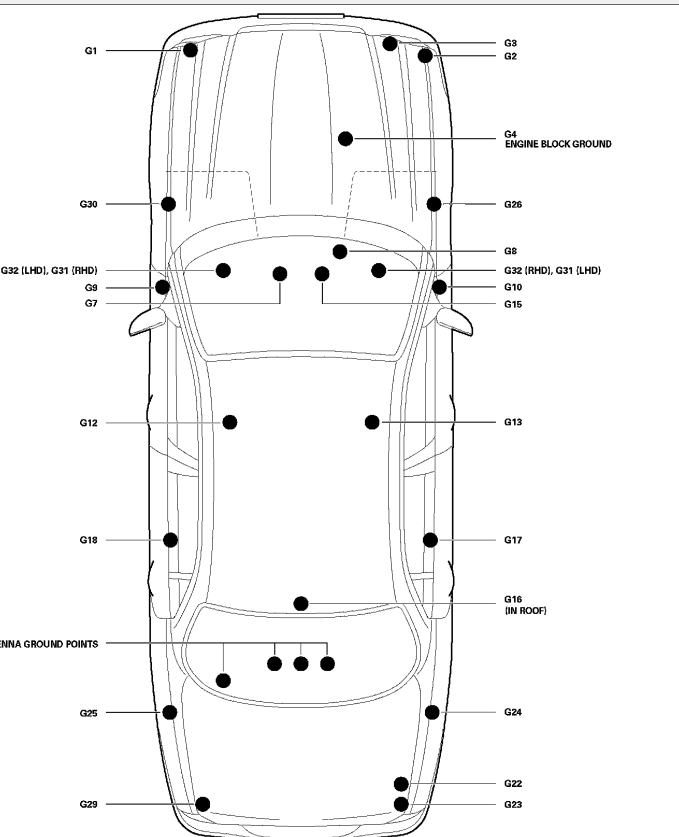 G1
G3
G2
G4
ENGINE BLOCK GROUND
G30
G26
G8
G32 (LHD), G31 (RHD)
G32 (RHD), G31 (LHD)
G9
G10
G7
G15
G12
G13
G18
G17
G16
(IN ROOF)
ENNA GROUND POINTS
G25
G24
G22
G29
G23