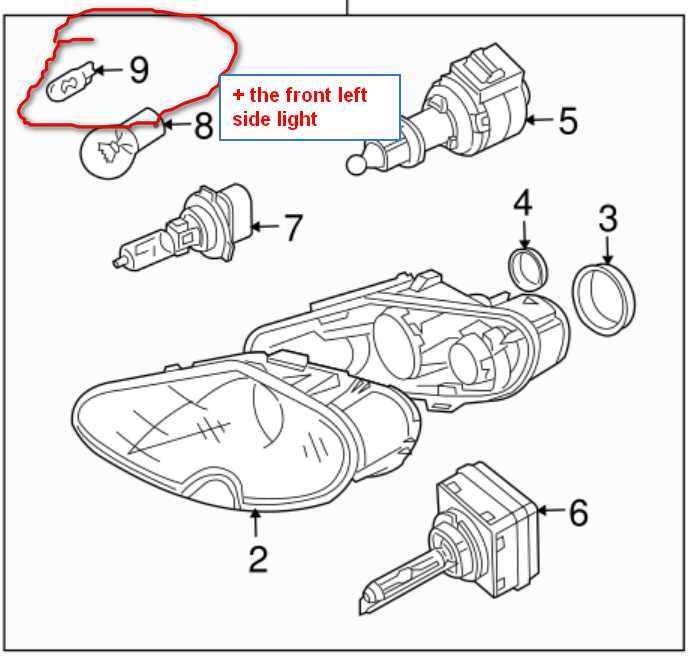 9

+ the front left side light

8

5

7

4

3

2

6