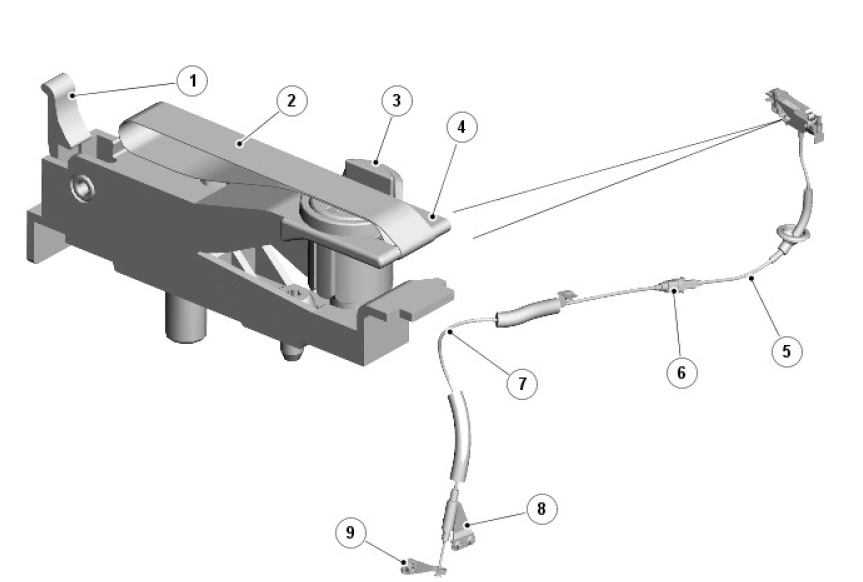 1
2
3
4
5
6
7
8
9