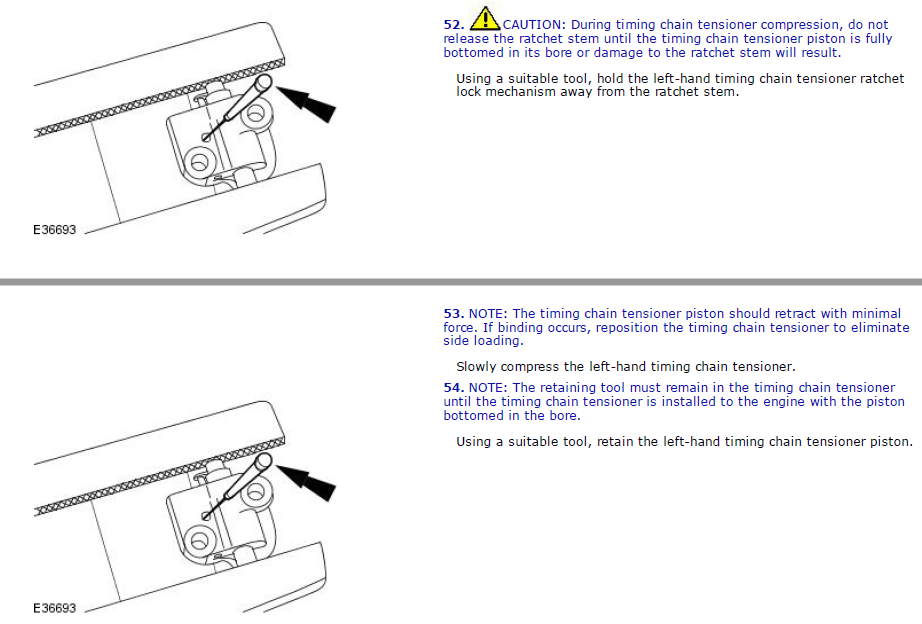 E36693

52. CAUTION: During timing chain tensioner compression, do not release the ratchet stem until the timing chain tensioner piston is fully bottomed in its bore or damage to the ratchet stem will result.

Using a suitable tool, hold the left-hand timing chain tensioner ratchet lock mechanism away from the ratchet stem.

E36693

53. NOTE: The timing chain tensioner piston should retract with minimal force. If binding occurs, reposition the timing chain tensioner to eliminate side loading.

Slowly compress the left-hand timing chain tensioner.

54. NOTE: The retaining tool must remain in the timing chain tensioner until the timing chain tensioner is installed to the engine with the piston bottomed in the bore.

Using a suitable tool, retain the left-hand timing chain tensioner piston.