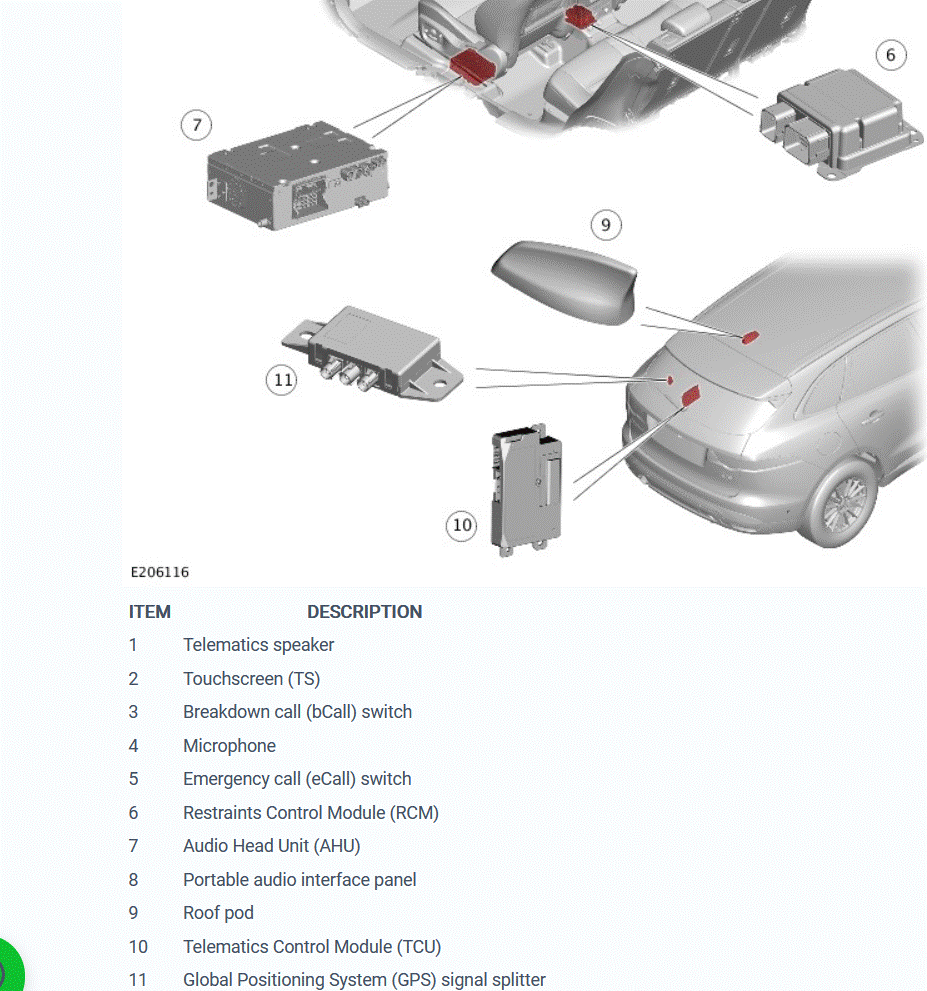 6

7

9

11

10

E206116

| ITEM | DESCRIPTION |
|---|---|
| 1 | Telematics speaker |
| 2 | Touchscreen (TS) |
| 3 | Breakdown call (bCall) switch |
| 4 | Microphone |
| 5 | Emergency call (eCall) switch |
| 6 | Restraints Control Module (RCM) |
| 7 | Audio Head Unit (AHU) |
| 8 | Portable audio interface panel |
| 9 | Roof pod |
| 10 | Telematics Control Module (TCU) |
| 11 | Global Positioning System (GPS) signal splitter |