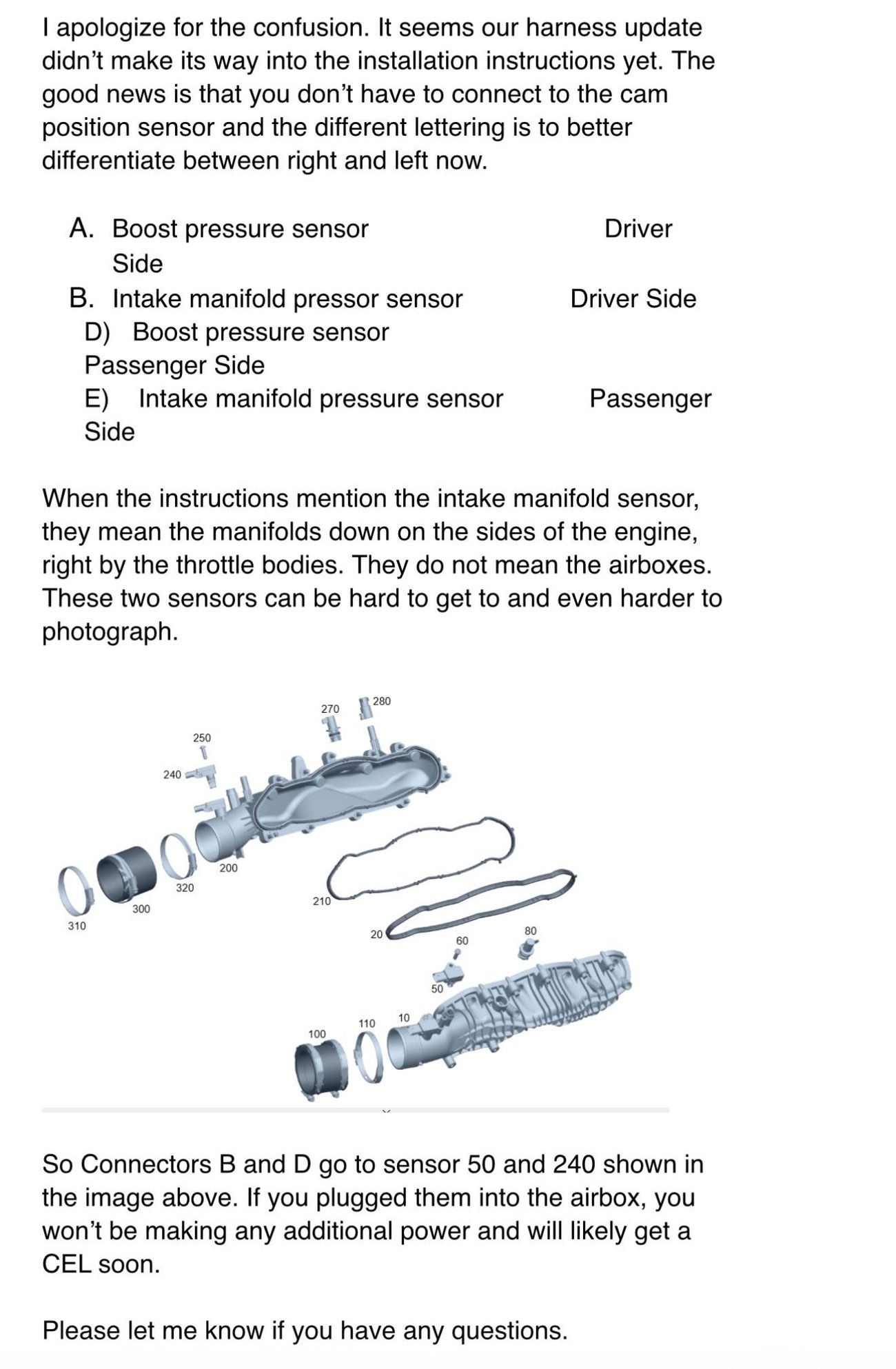 I apologize for the confusion. It seems our harness update didn't make its way into the installation instructions yet. The good news is that you don't have to connect to the cam position sensor and the different lettering is to better differentiate between right and left now.

A. Boost pressure sensor Driver Side
B. Intake manifold pressor sensor Driver Side
D) Boost pressure sensor Passenger Side
E) Intake manifold pressure sensor Passenger Side

When the instructions mention the intake manifold sensor, they mean the manifolds down on the sides of the engine, right by the throttle bodies. They do not mean the airboxes. These two sensors can be hard to get to and even harder to photograph.

270
280
250
240
200
320
300
310
210
20
60
80
50
10
110
100

So Connectors B and D go to sensor 50 and 240 shown in the image above. If you plugged them into the airbox, you won't be making any additional power and will likely get a CEL soon.

Please let me know if you have any questions.