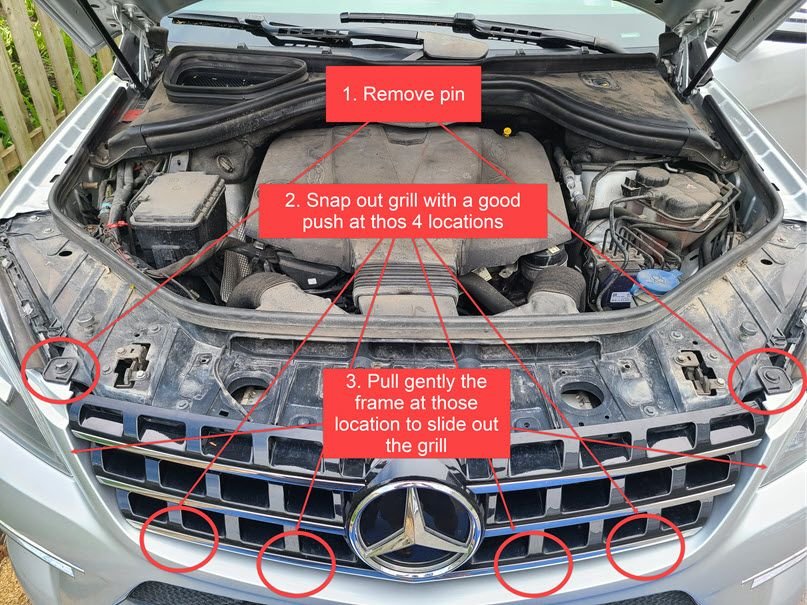 1. Remove pin

2. Snap out grill with a good push at thos 4 locations

3. Pull gently the frame at those location to slide out the grill