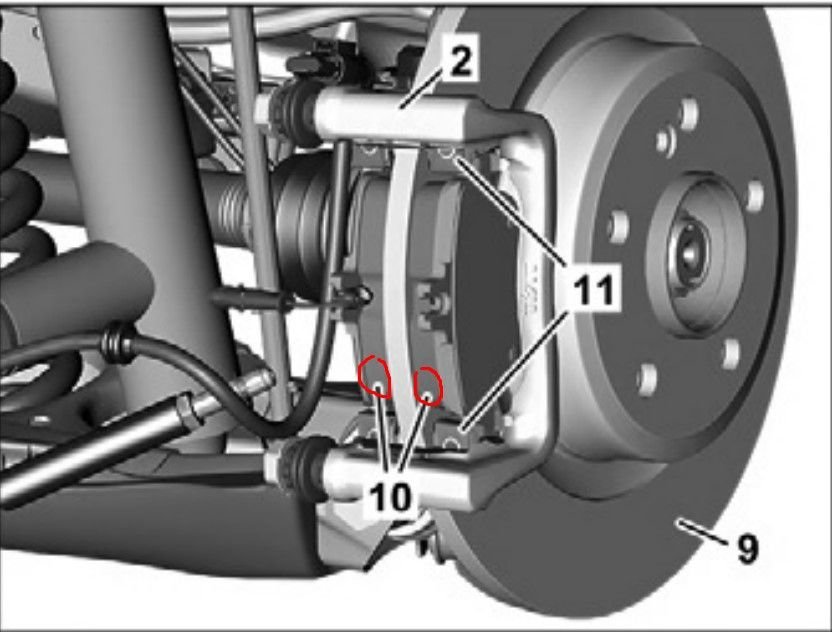 2
11
10
9