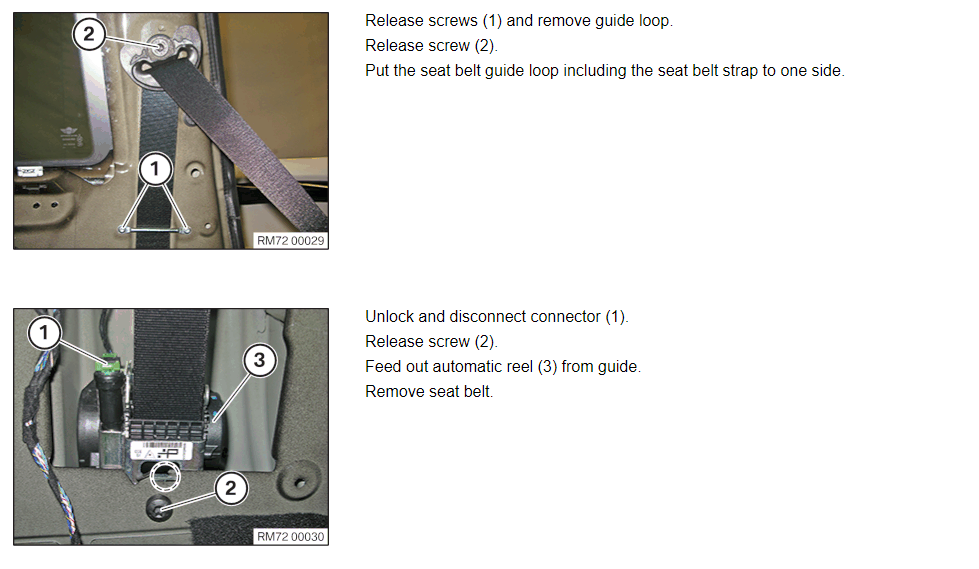 2

1

RM72 00029

Release screws (1) and remove guide loop.
Release screw (2).
Put the seat belt guide loop including the seat belt strap to one side.

1

3

2

RM72 00030

Unlock and disconnect connector (1).
Release screw (2).
Feed out automatic reel (3) from guide.
Remove seat belt.