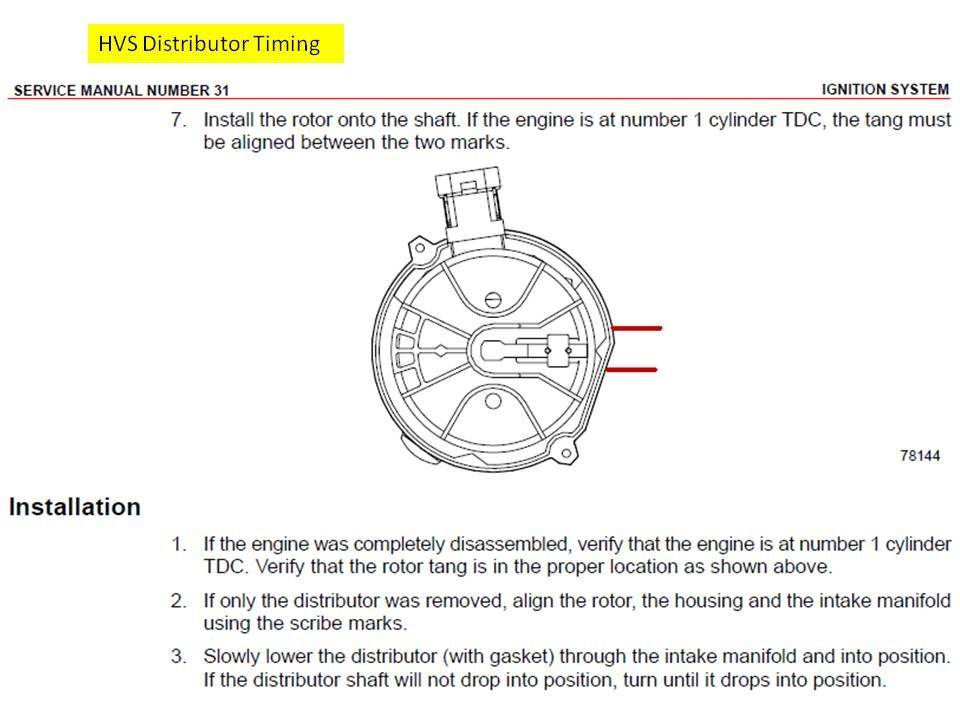 HVS Distributor Timing

SERVICE MANUAL NUMBER 31

IGNITION SYSTEM

7. Install the rotor onto the shaft. If the engine is at number 1 cylinder TDC, the tang must be aligned between the two marks.

78144

Installation

1. If the engine was completely disassembled, verify that the engine is at number 1 cylinder TDC. Verify that the rotor tang is in the proper location as shown above.

2. If only the distributor was removed, align the rotor, the housing and the intake manifold using the scribe marks.

3. Slowly lower the distributor (with gasket) through the intake manifold and into position. If the distributor shaft will not drop into position, turn until it drops into position.