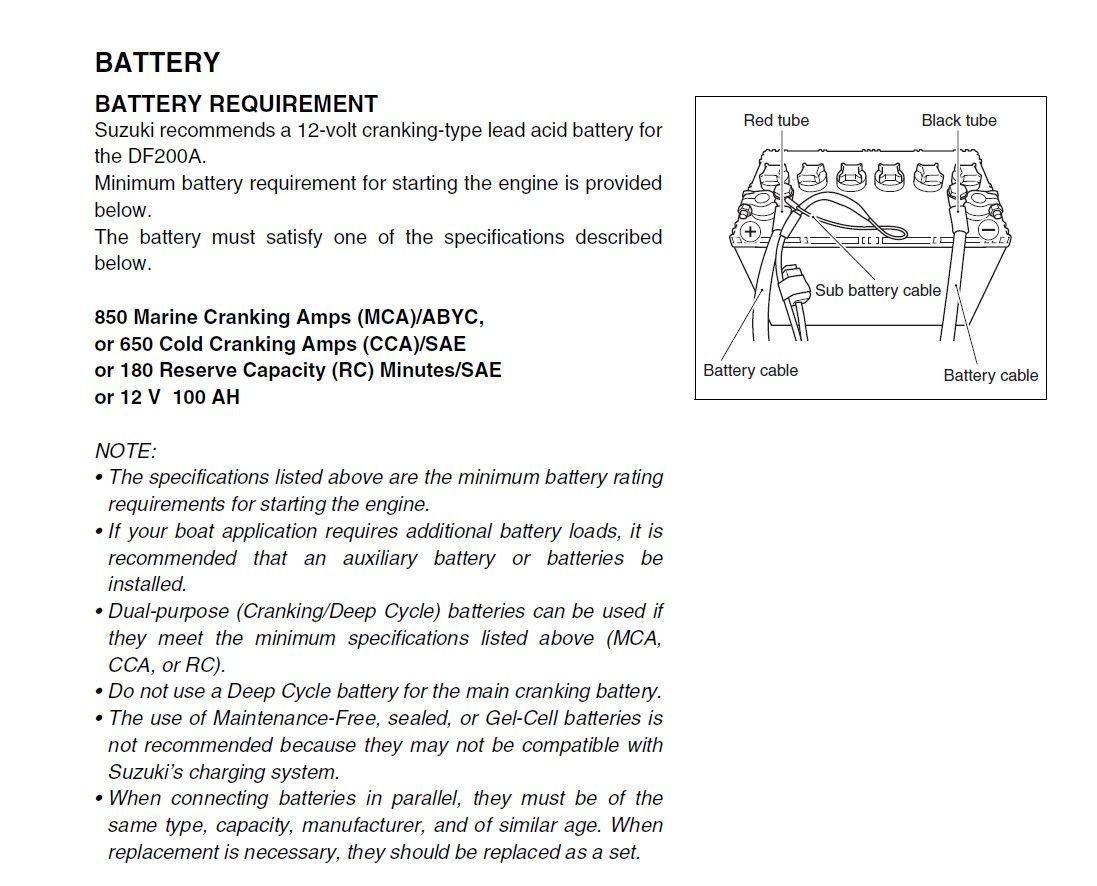 BATTERY

BATTERY REQUIREMENT
Suzuki recommends a 12-volt cranking-type lead acid battery for the DF200A.
Minimum battery requirement for starting the engine is provided below.
The battery must satisfy one of the specifications described below.

850 Marine Cranking Amps (MCA)/ABYC,
or 650 Cold Cranking Amps (CCA)/SAE
or 180 Reserve Capacity (RC) Minutes/SAE
or 12 V 100 AH

NOTE:
• The specifications listed above are the minimum battery rating requirements for starting the engine.
• If your boat application requires additional battery loads, it is recommended that an auxiliary battery or batteries be installed.
• Dual-purpose (Cranking/Deep Cycle) batteries can be used if they meet the minimum specifications listed above (MCA, CCA, or RC).
• Do not use a Deep Cycle battery for the main cranking battery.
• The use of Maintenance-Free, sealed, or Gel-Cell batteries is not recommended because they may not be compatible with Suzuki's charging system.
• When connecting batteries in parallel, they must be of the same type, capacity, manufacturer, and of similar age. When replacement is necessary, they should be replaced as a set.

Red tube
Black tube
+
−
Sub battery cable
Battery cable
Battery cable