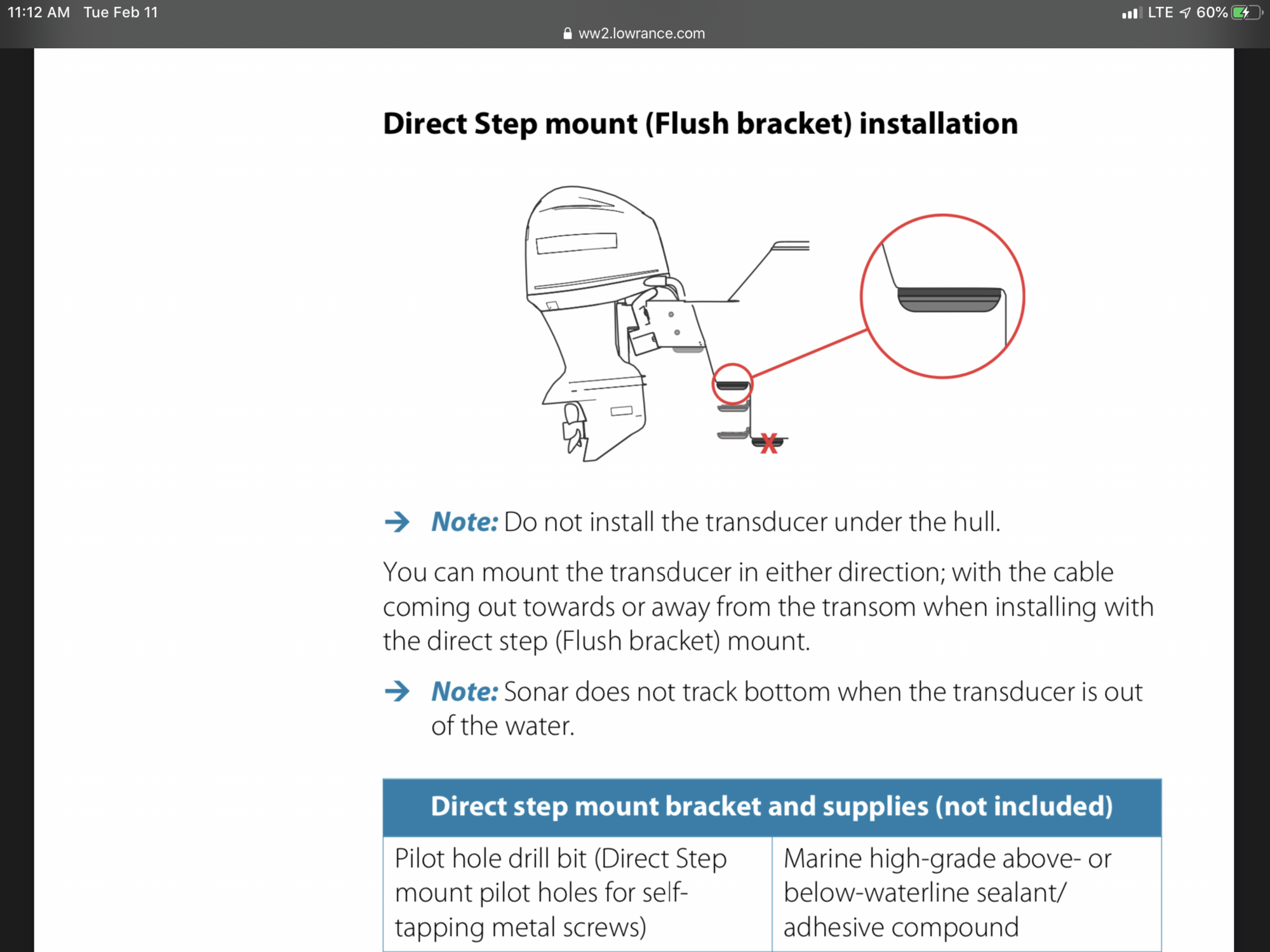 11:12 AM Tue Feb 11
LTE 60%
ww2.lowrance.com

Direct Step mount (Flush bracket) installation

X

→ Note: Do not install the transducer under the hull.

You can mount the transducer in either direction; with the cable coming out towards or away from the transom when installing with the direct step (Flush bracket) mount.

→ Note: Sonar does not track bottom when the transducer is out of the water.

| Direct step mount bracket and supplies (not included) | |
|---|---|
| Pilot hole drill bit (Direct Step mount pilot holes for self-tapping metal screws) | Marine high-grade above- or below-waterline sealant/ adhesive compound |