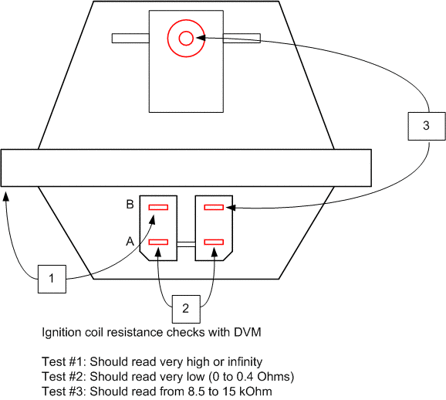 3

B

A

1

2

Ignition coil resistance checks with DVM

Test #1: Should read very high or infinity
Test #2: Should read very low (0 to 0.4 Ohms)
Test #3: Should read from 8.5 to 15 kOhm