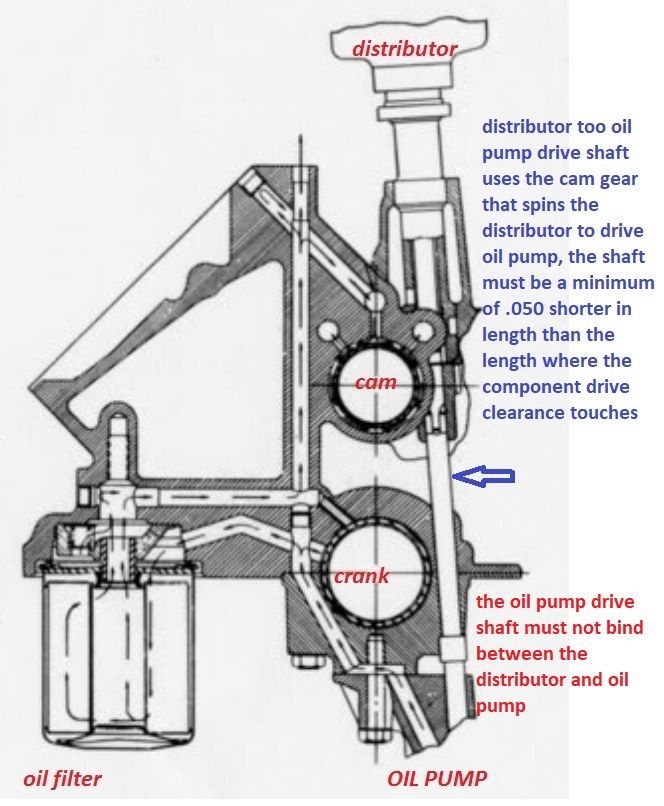 distributor

distributor too oil pump drive shaft uses the cam gear that spins the distributor to drive oil pump, the shaft must be a minimum of .050 shorter in length than the length where the component drive clearance touches

cam

crank

the oil pump drive shaft must not bind between the distributor and oil pump

oil filter

OIL PUMP