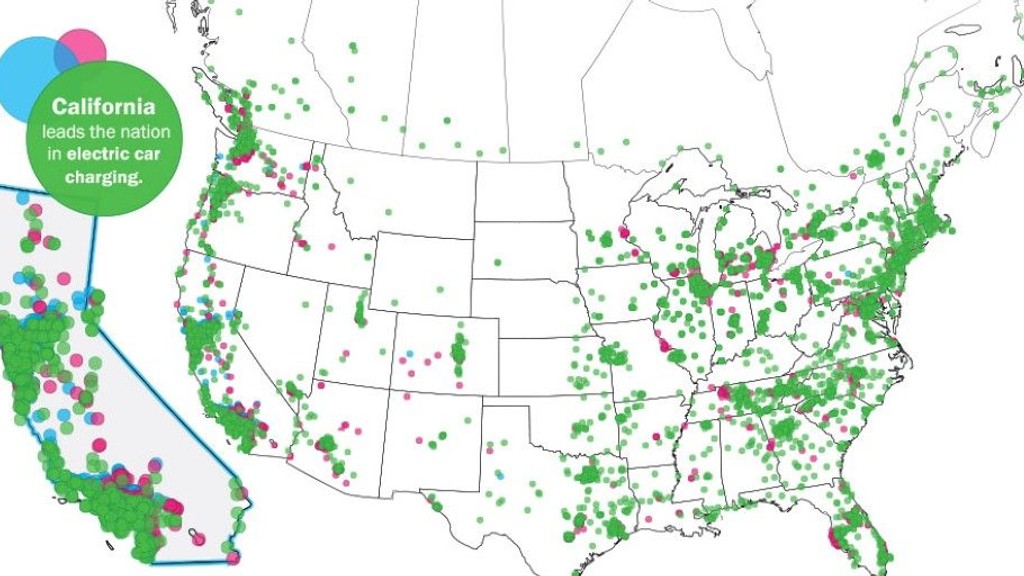 California leads the nation in electric car charging.