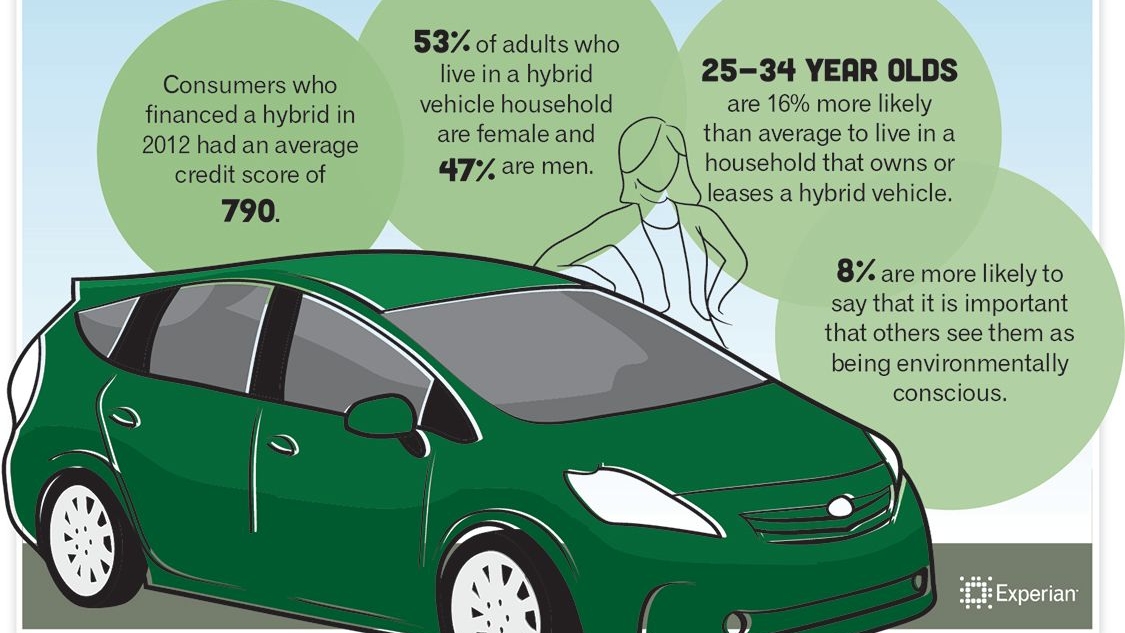 Consumers who financed a hybrid in 2012 had an average credit score of 790.

53% of adults who live in a hybrid vehicle household are female and 47% are men.

25–34 YEAR OLDS are 16% more likely than average to live in a household that owns or leases a hybrid vehicle.

8% are more likely to say that it is important that others see them as being environmentally conscious.

Experian